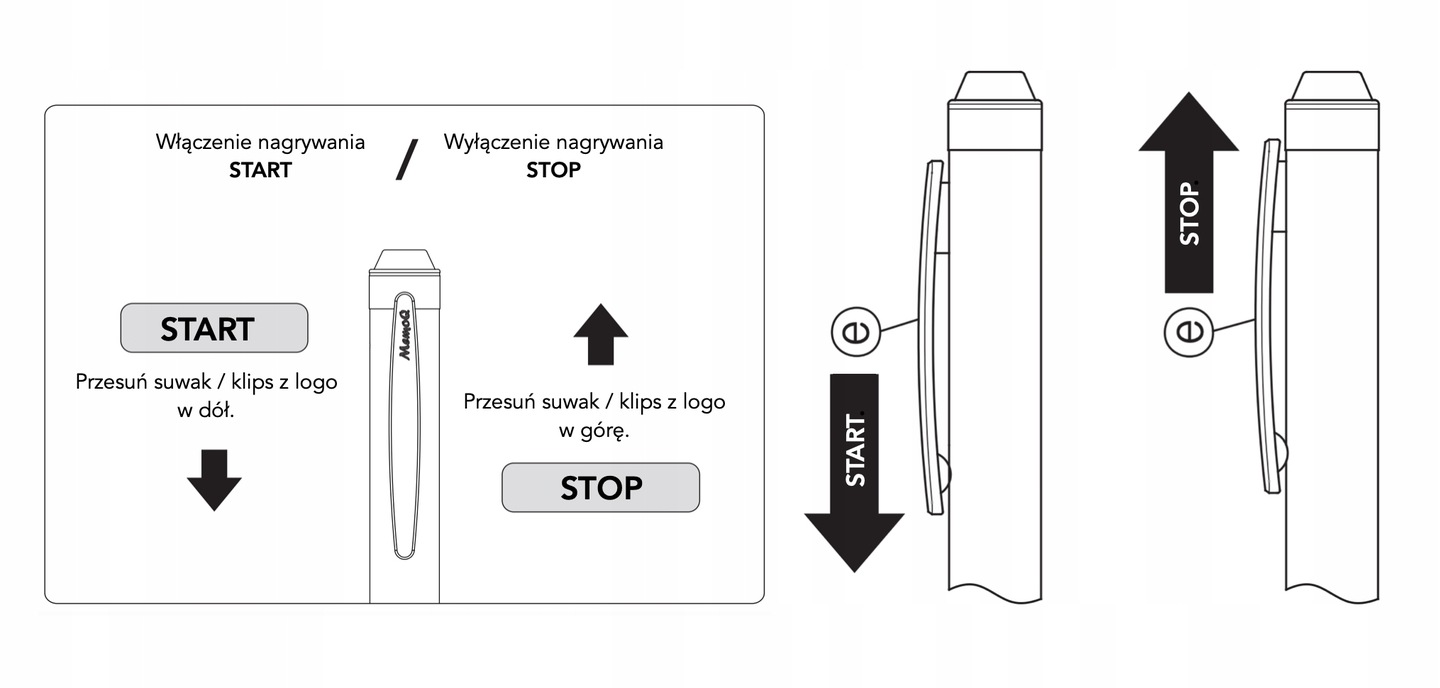 Włączenie nagrywania
START

/

Wyłączenie nagrywania
STOP

START

Przesuń suwak / klips z logo w dół.

MemoQ

Przesuń suwak / klips z logo w górę.

STOP

e

START.

STOP.

e